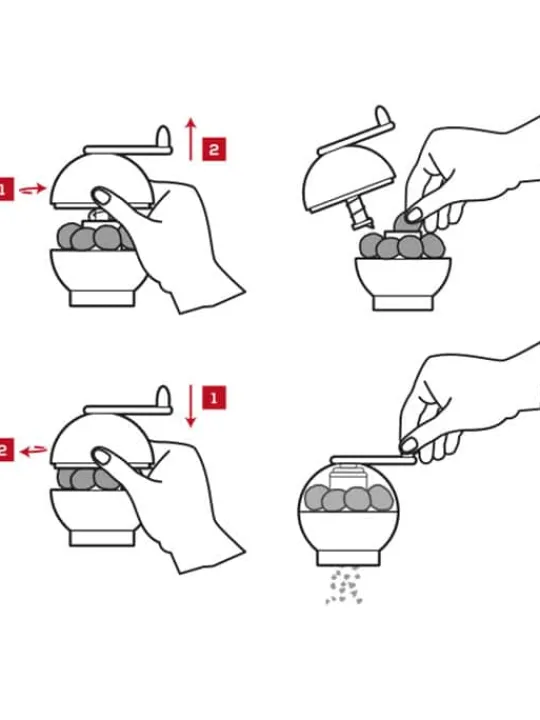 1
2

1
2