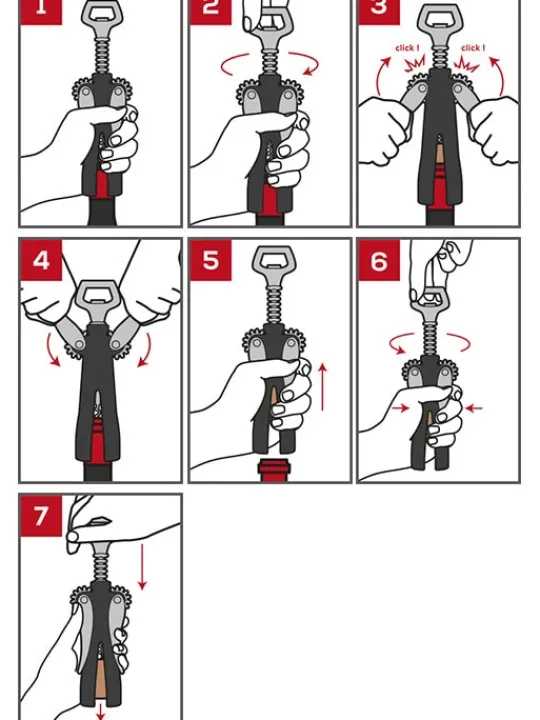 1

2

3

click ! click !

4

5

6

7