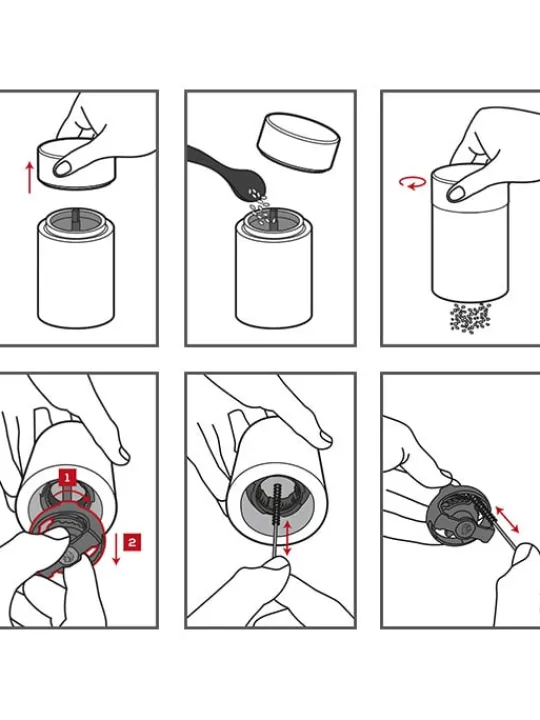 1
2