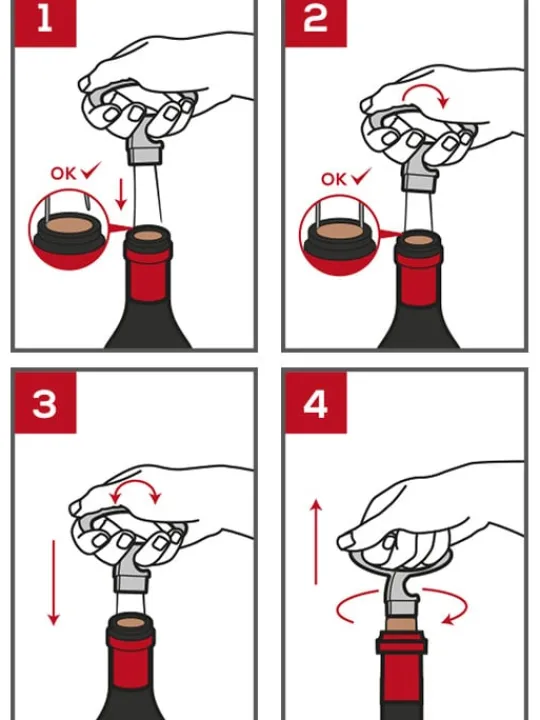 1

OK ✓

2

OK ✓

3

4