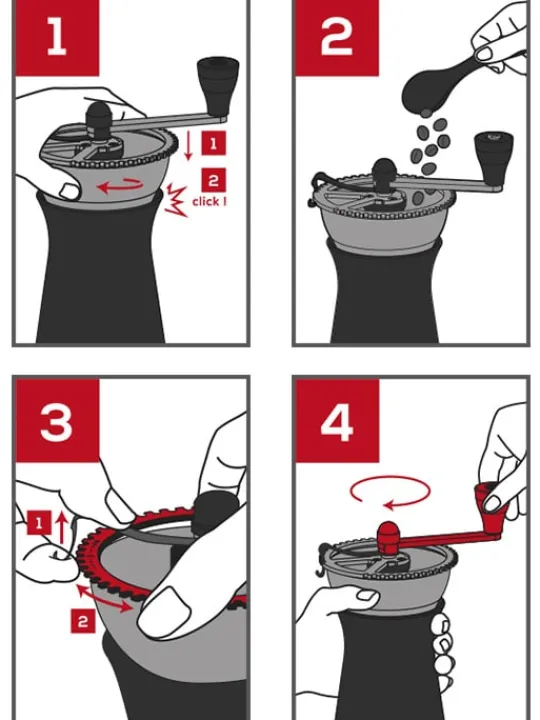 1

1

2

click !

2

3

1

2

4