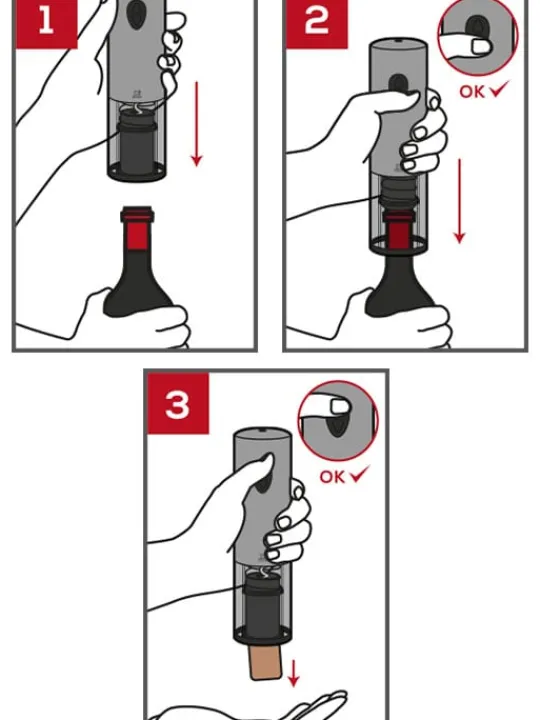 1

2

OK ✓

3

OK ✓