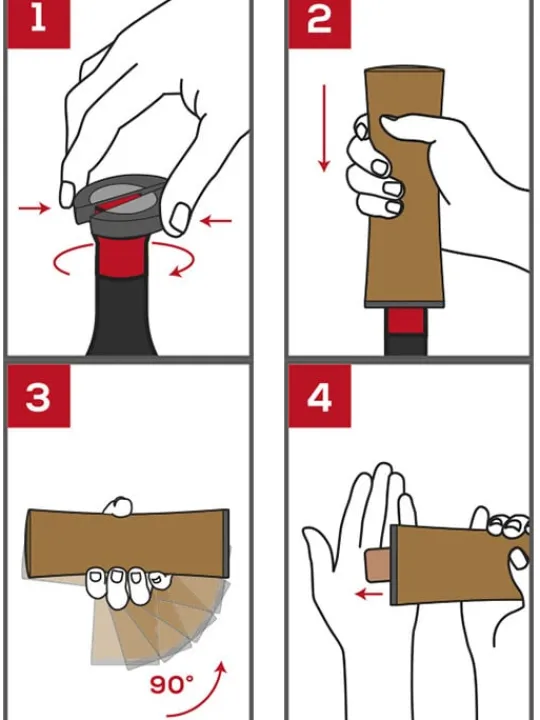 1

2

3

90°

4