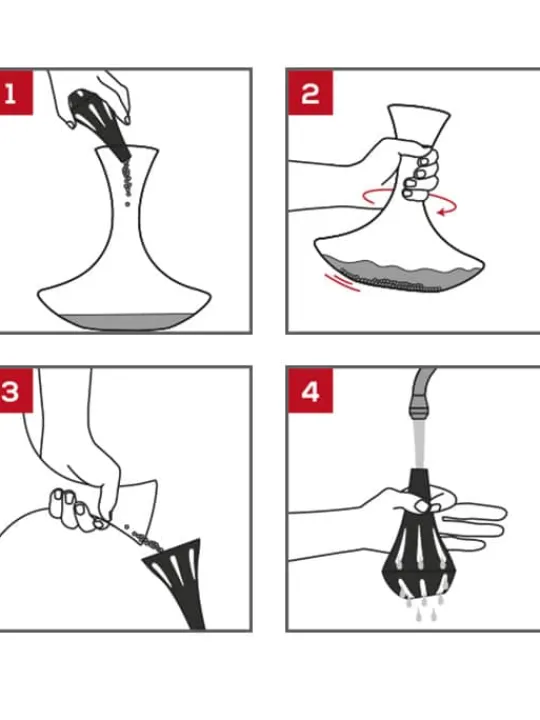 1

2

3

4