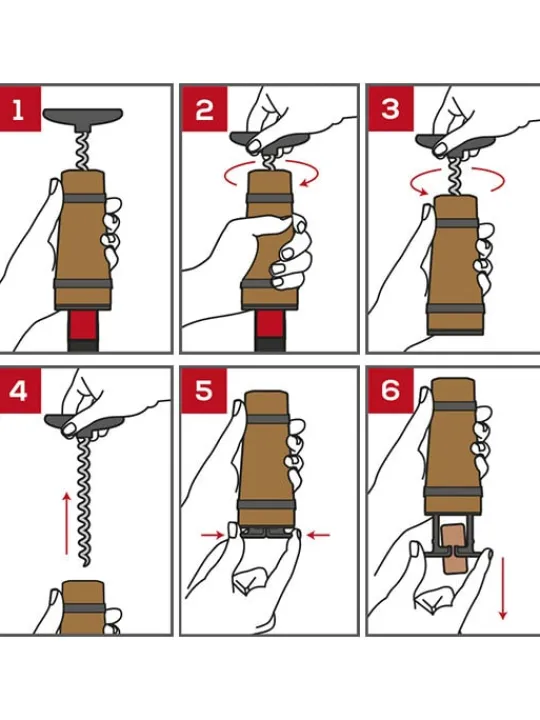 1

2

3

4

5

6